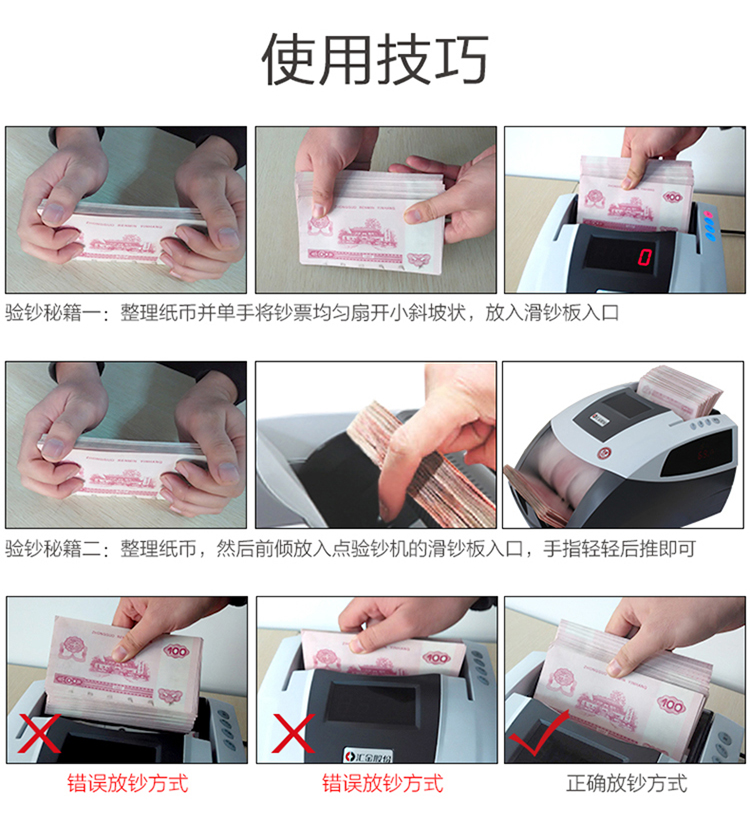 使用技巧

0

验钞秘籍一：整理纸币并单手将钞票均匀扇开小斜坡状，放入滑钞板入口

验钞秘籍二：整理纸币，然后前倾放入点验钞机的滑钞板入口，手指轻轻后推即可

100

100

汇金股份

100

错误放钞方式

错误放钞方式

正确放钞方式